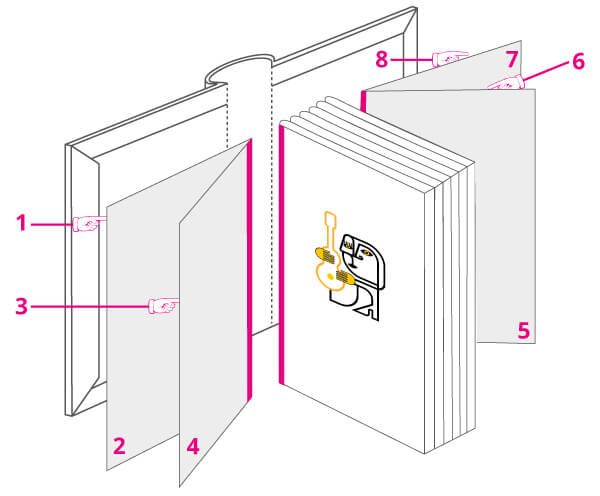 8
7
6
1
3
5
2
4